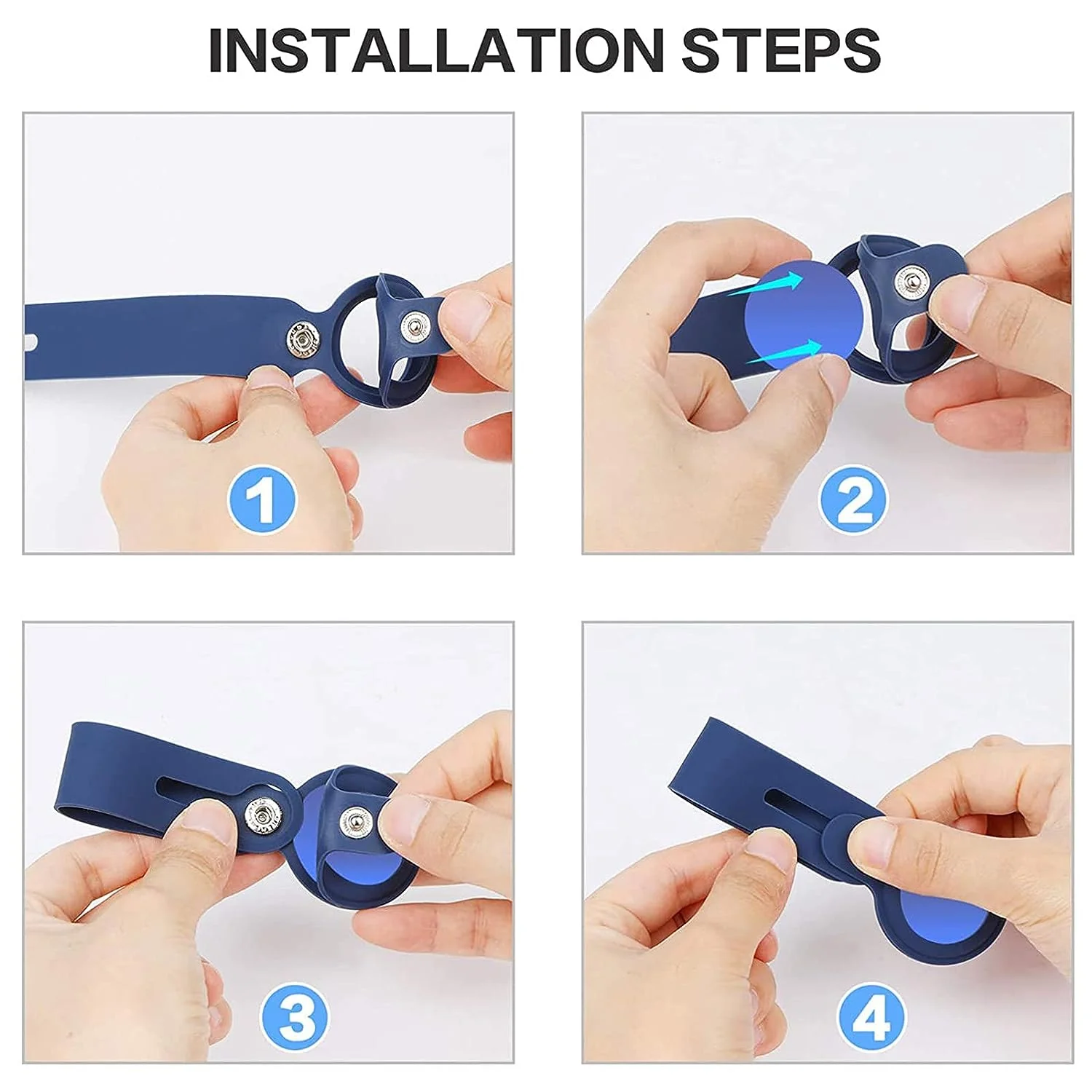 INSTALLATION STEPS

1

2

3

4